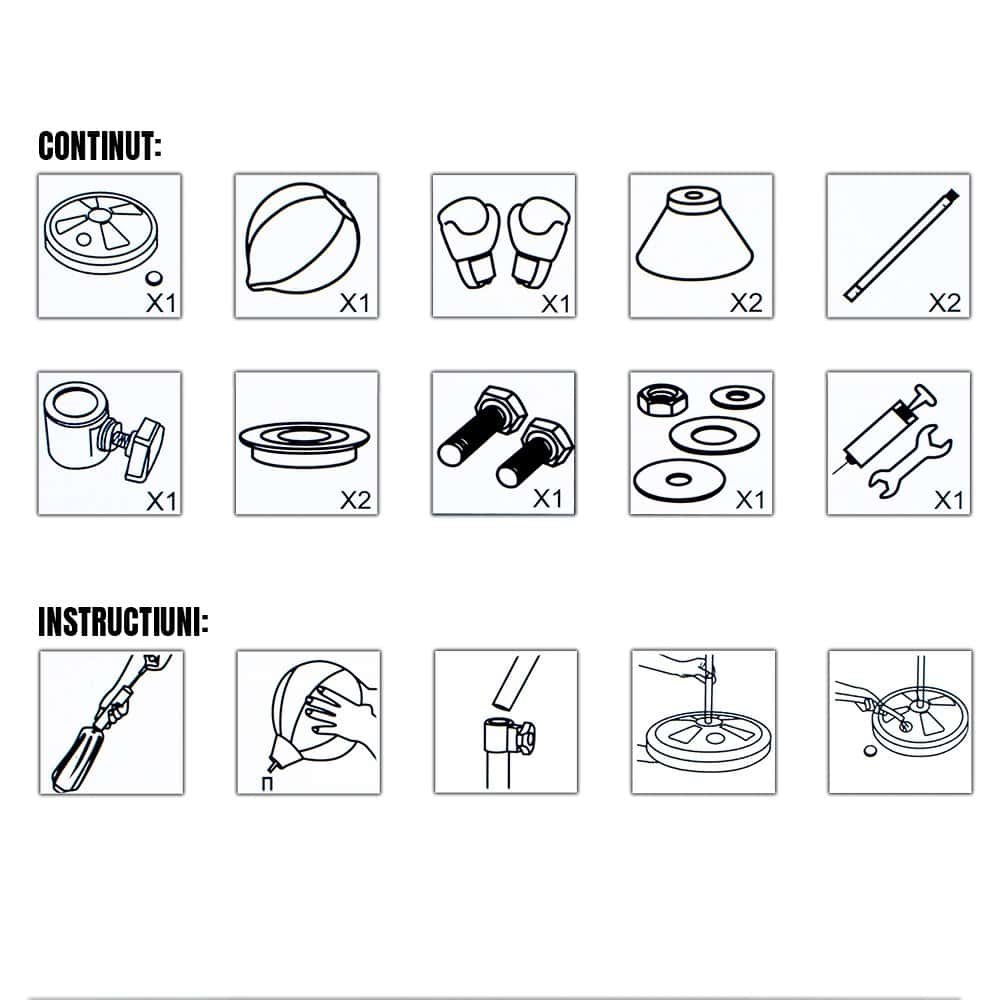 CONTINUT:

X1
X1
X1
X2
X2

X1
X2
X1
X1
X1

INSTRUCTIUNI: